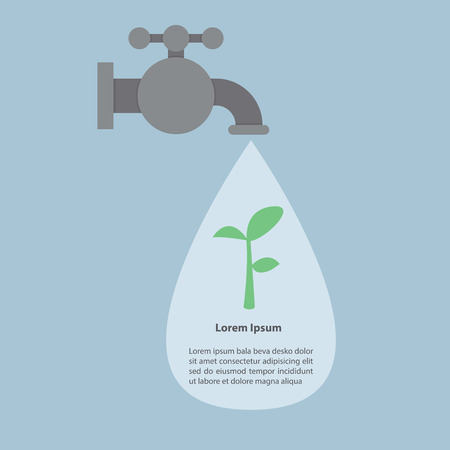 Lorem Ipsum

Lorem ipsum bala beva desko dolor sit amet consectetur adipisicing elit sed do eiusmod tempor incididunt ut labore et dolore magna aliqua